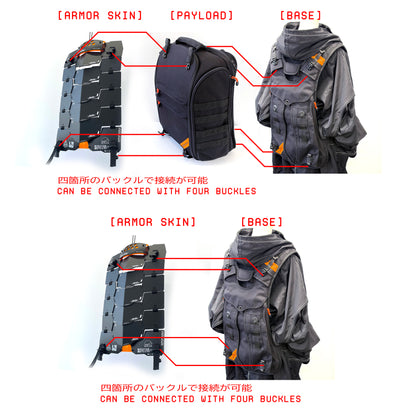 [ARMOR SKIN] [PAYLOAD] [BASE]

四箇所のバックルで接続が可能
CAN BE CONNECTED WITH FOUR BUCKLES

[ARMOR SKIN] [BASE]

四箇所のバックルで接続が可能
CAN BE CONNECTED WITH FOUR BUCKLES